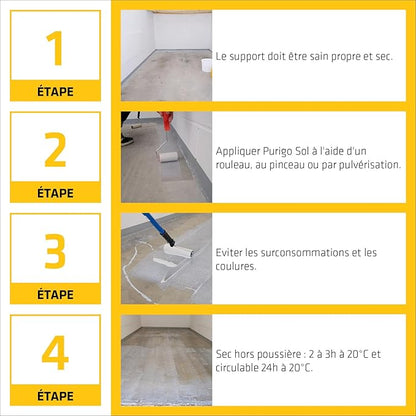 1
ÉTAPE

Le support doit être sain propre et sec.

2
ÉTAPE

Appliquer Purigo Sol à l'aide d'un rouleau, au pinceau ou par pulvérisation.

3
ÉTAPE

Eviter les surconsommations et les coulures.

4
ÉTAPE

Sec hors poussière : 2 à 3h à 20°C et circulable 24h à 20°C.