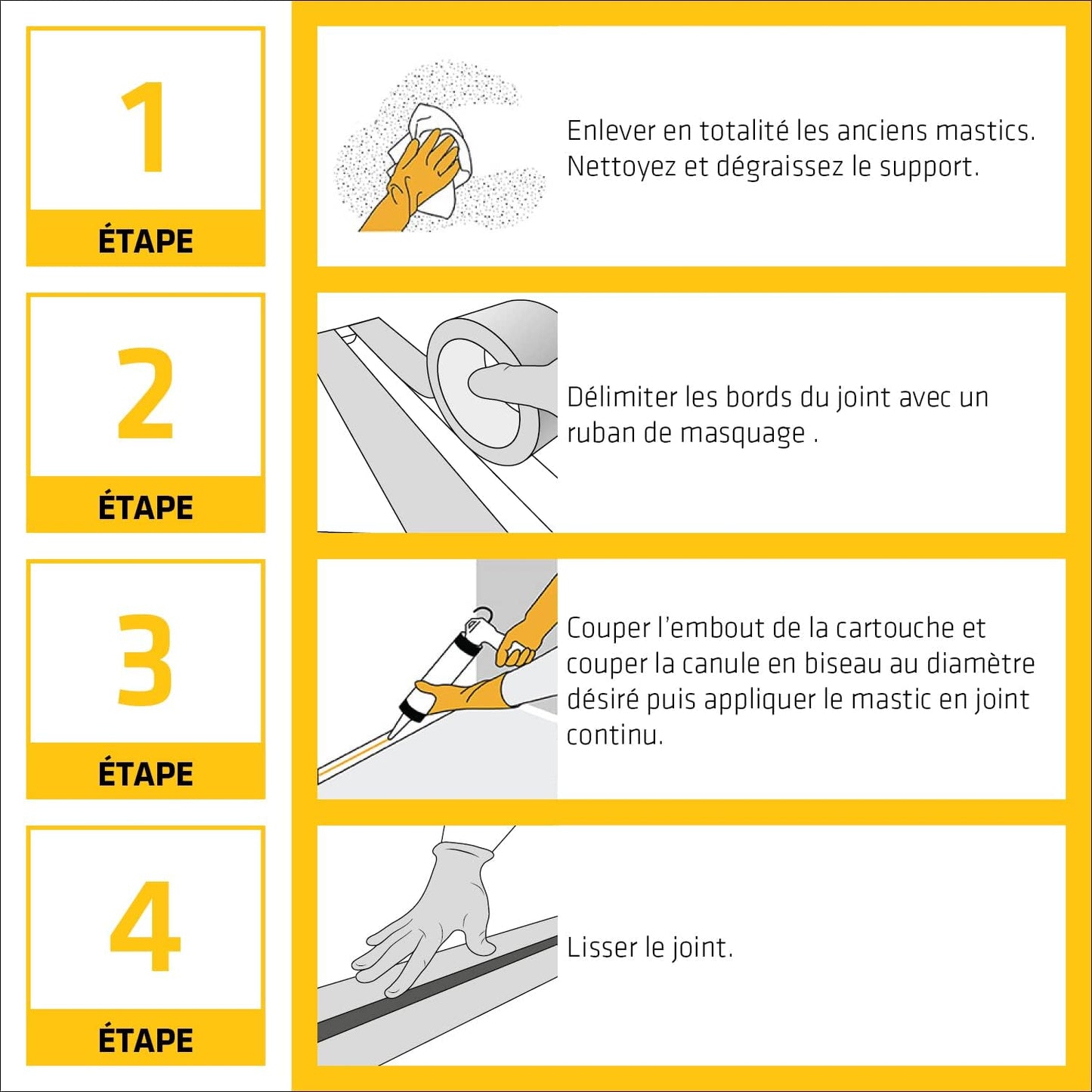 1

ÉTAPE

Enlever en totalité les anciens mastics. Nettoyez et dégraissez le support.

2

ÉTAPE

Délimiter les bords du joint avec un ruban de masquage .

3

ÉTAPE

Couper l'embout de la cartouche et couper la canule en biseau au diamètre désiré puis appliquer le mastic en joint continu.

4

ÉTAPE

Lisser le joint.