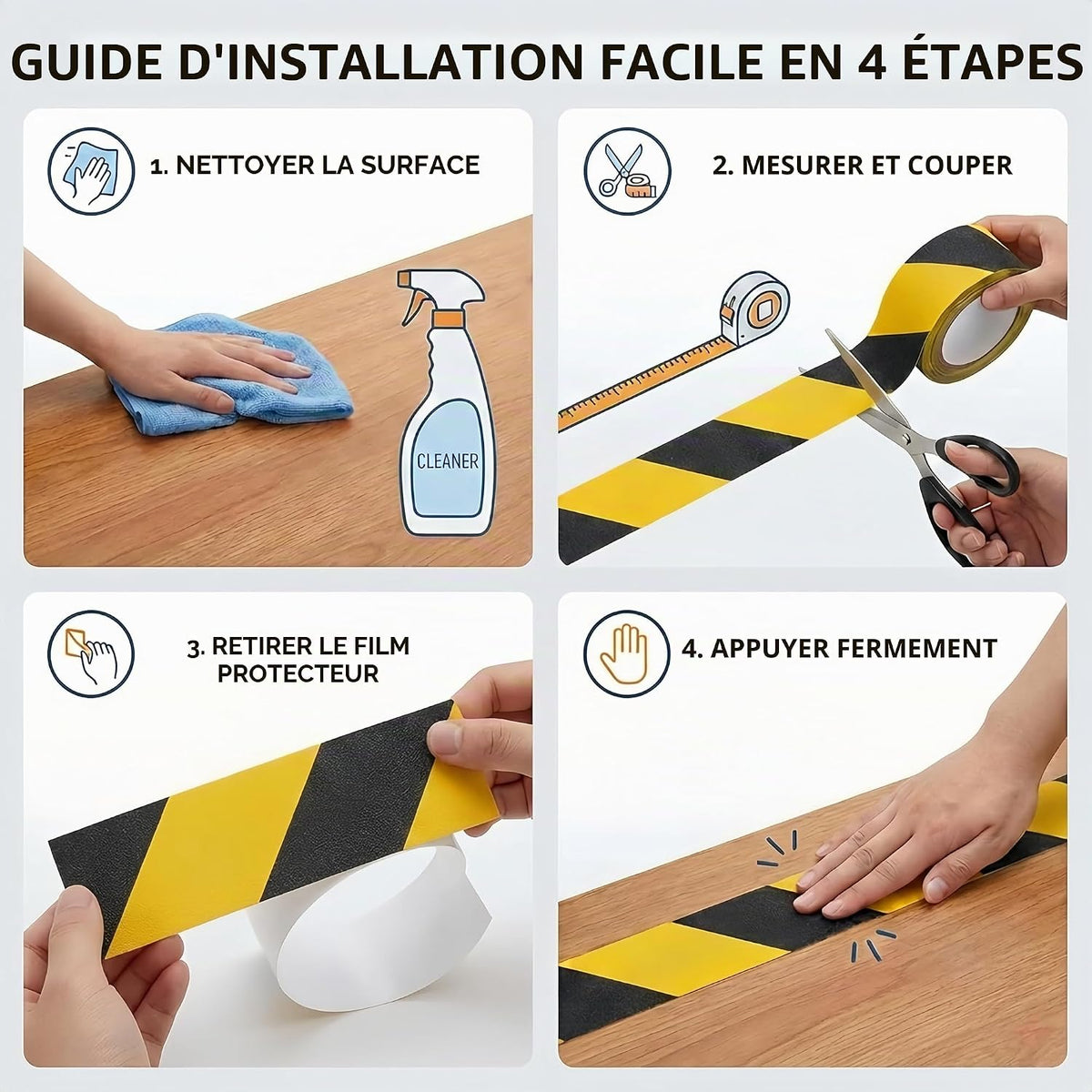 GUIDE D'INSTALLATION FACILE EN 4 ÉTAPES

1. NETTOYER LA SURFACE

CLEANER

2. MESURER ET COUPER

3. RETIRER LE FILM PROTECTEUR

4. APPUYER FERMEMENT